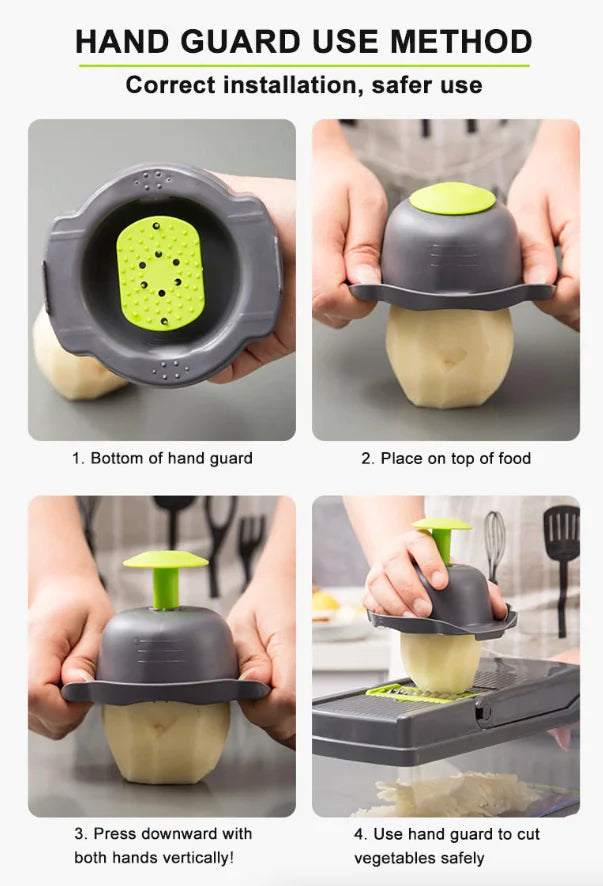 HAND GUARD USE METHOD

Correct installation, safer use

1. Bottom of hand guard

2. Place on top of food

3. Press downward with both hands vertically!

4. Use hand guard to cut vegetables safely