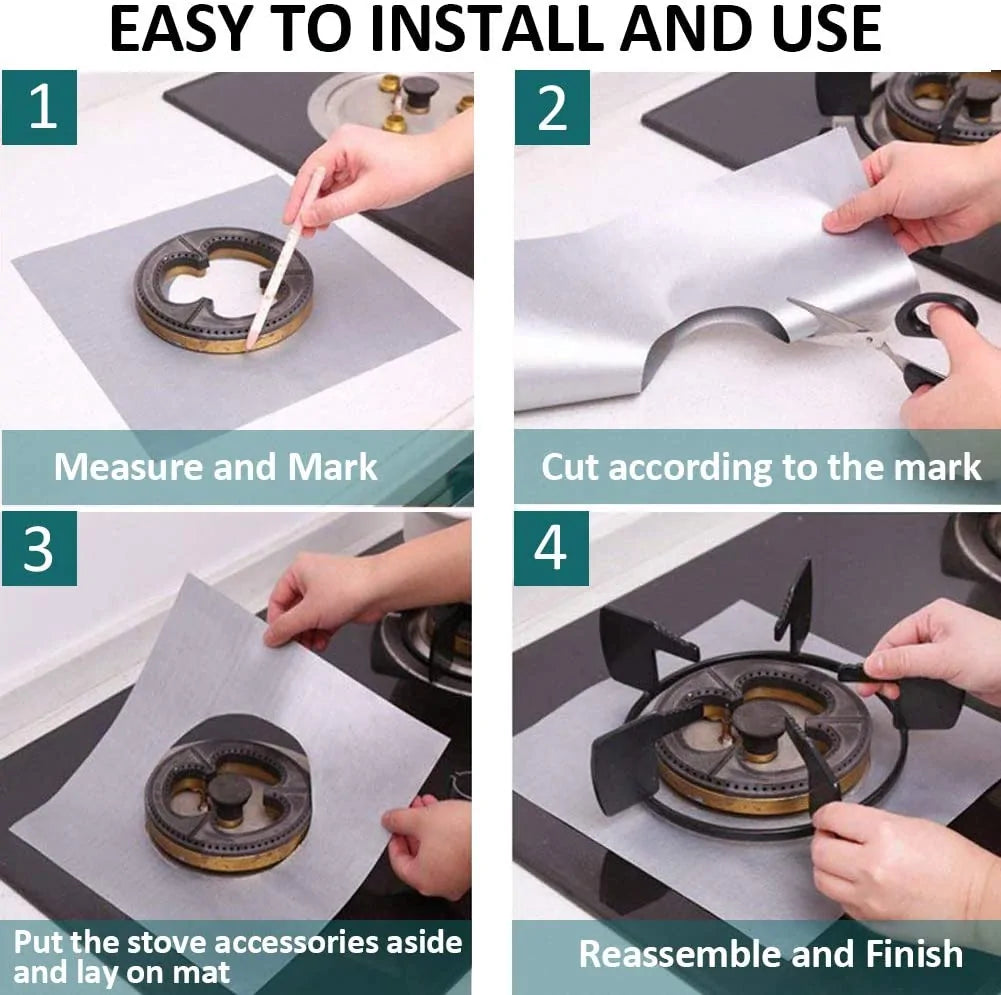 EASY TO INSTALL AND USE

1

Measure and Mark

2

Cut according to the mark

3

Put the stove accessories aside and lay on mat

4

Reassemble and Finish