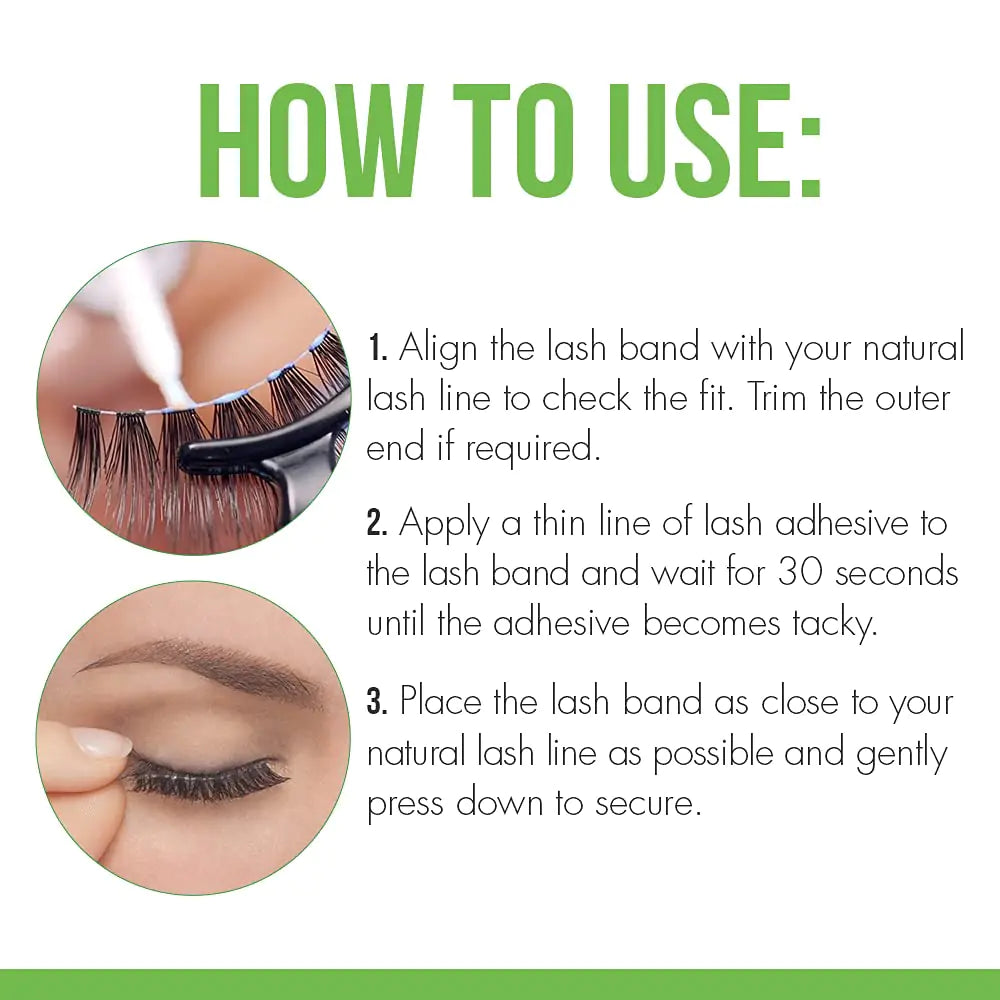 HOW TO USE:

1. Align the lash band with your natural lash line to check the fit. Trim the outer end if required.

2. Apply a thin line of lash adhesive to the lash band and wait for 30 seconds until the adhesive becomes tacky.

3. Place the lash band as close to your natural lash line as possible and gently press down to secure.