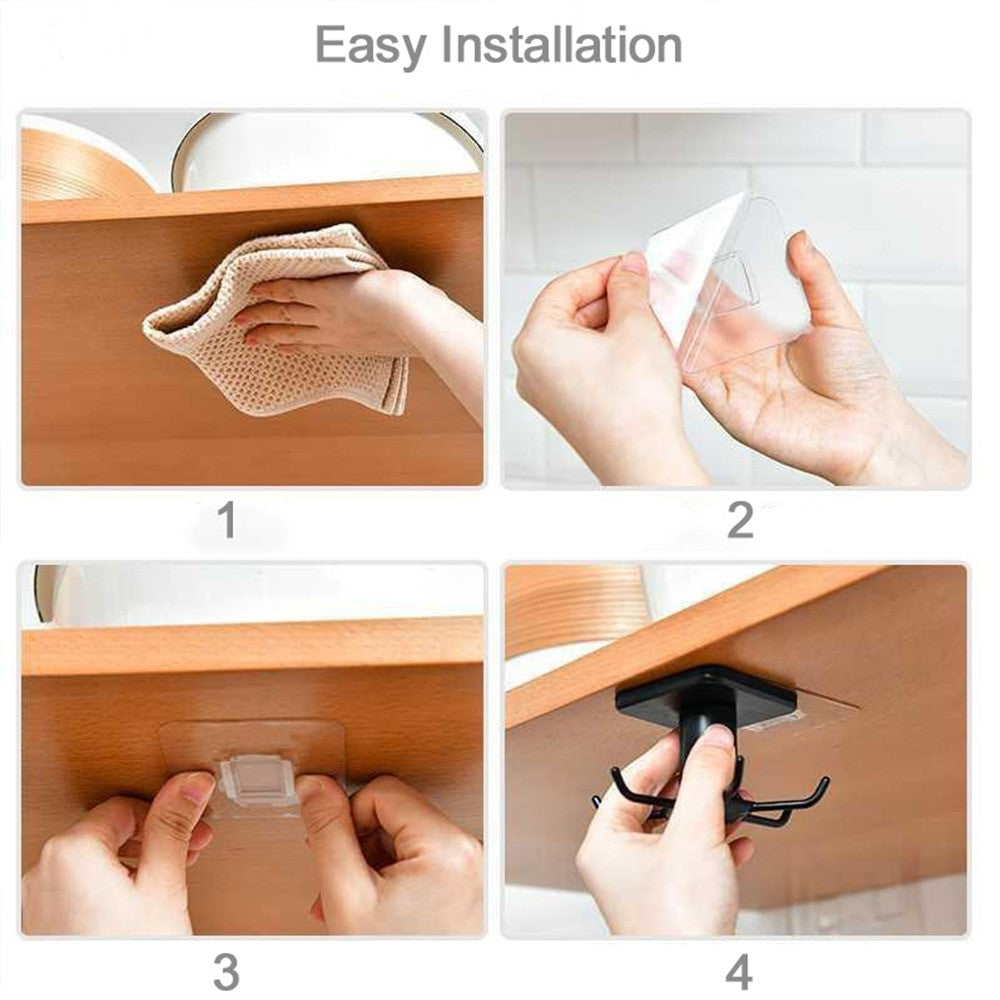 Easy Installation

1

2

3

4