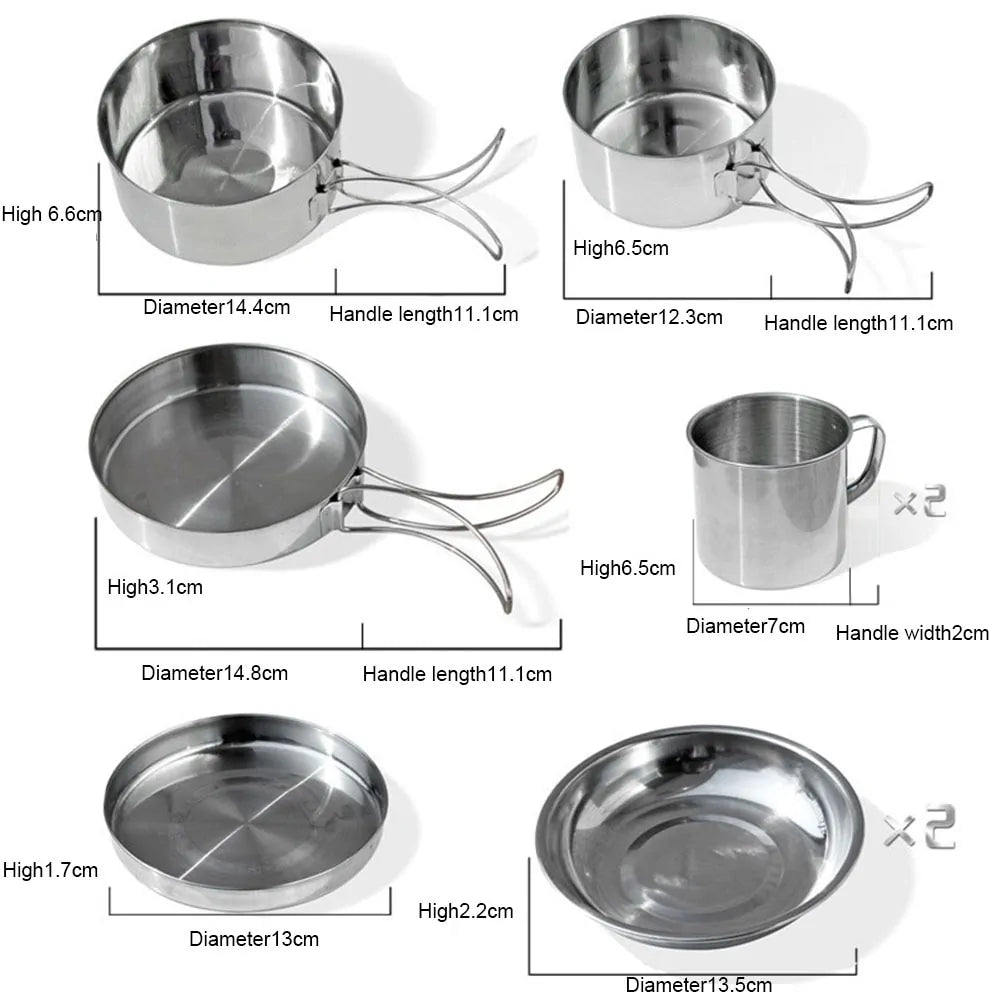 High 6.6cm

Diameter14.4cm

Handle length11.1cm

High6.5cm

Diameter12.3cm

Handle length11.1cm

High3.1cm

Diameter14.8cm

Handle length11.1cm

×2

High6.5cm

Diameter7cm

Handle width2cm

High1.7cm

Diameter13cm

×2

High2.2cm

Diameter13.5cm