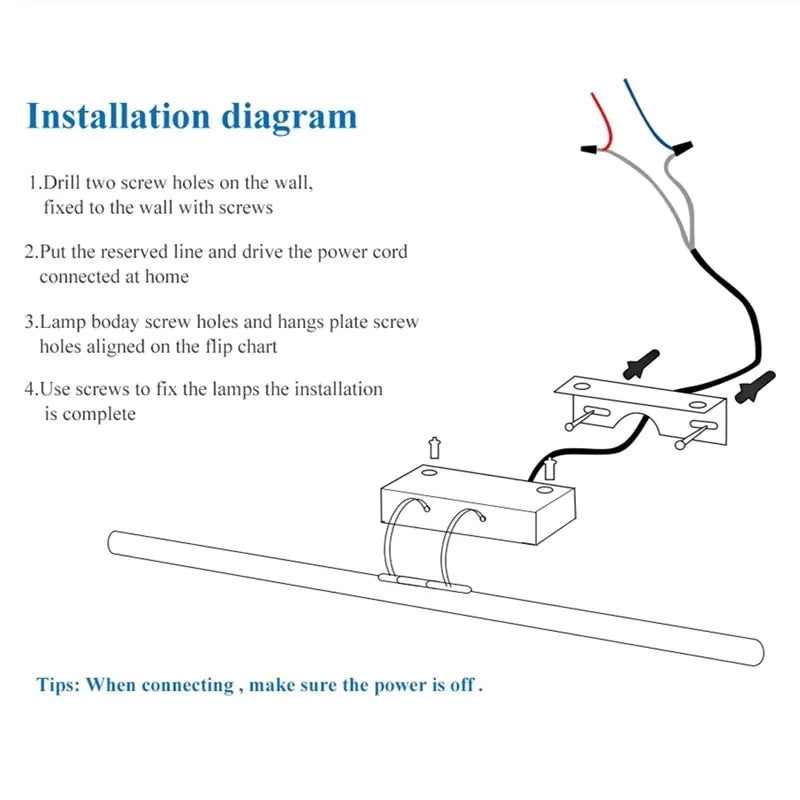 Installation diagram

1.Drill two screw holes on the wall, fixed to the wall with screws

2.Put the reserved line and drive the power cord connected at home

3.Lamp boday screw holes and hangs plate screw holes aligned on the flip chart

4.Use screws to fix the lamps the installation is complete

Tips: When connecting , make sure the power is off .