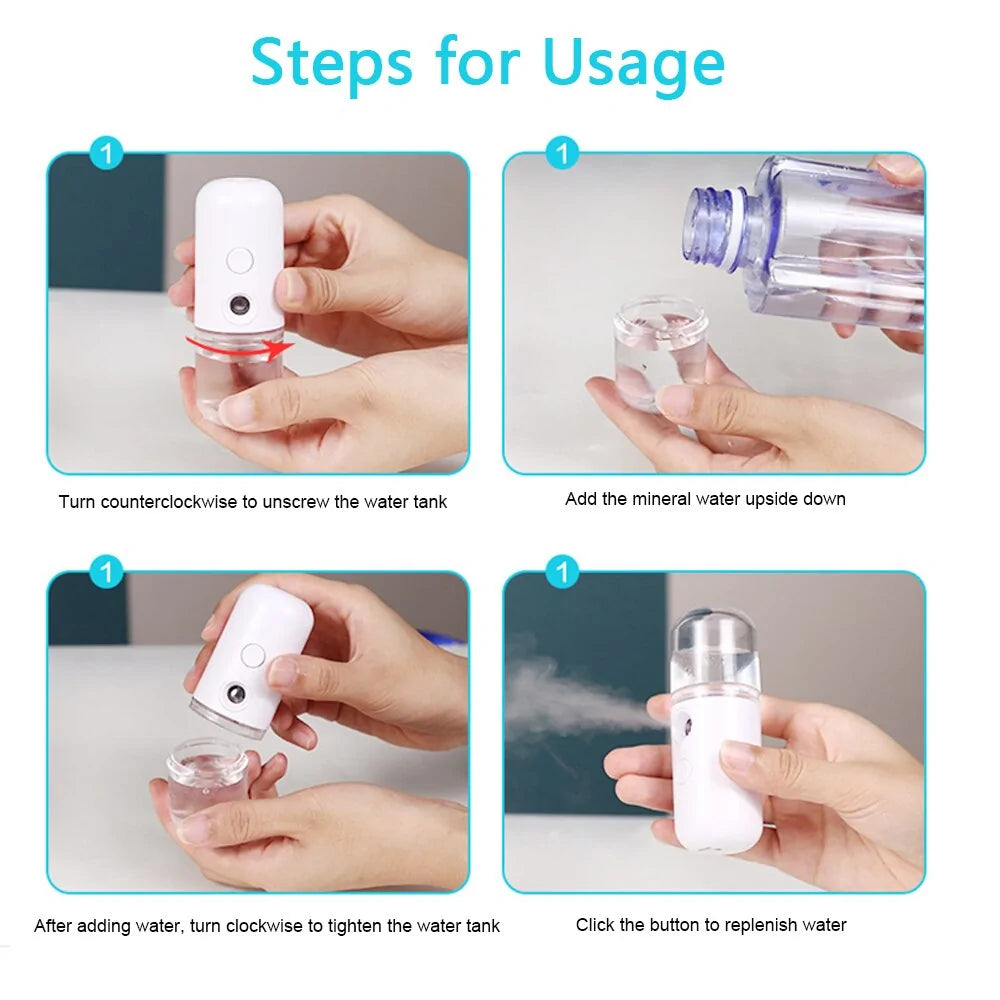 Steps for Usage

1

Turn counterclockwise to unscrew the water tank

1

Add the mineral water upside down

1

After adding water, turn clockwise to tighten the water tank

1

Click the button to replenish water