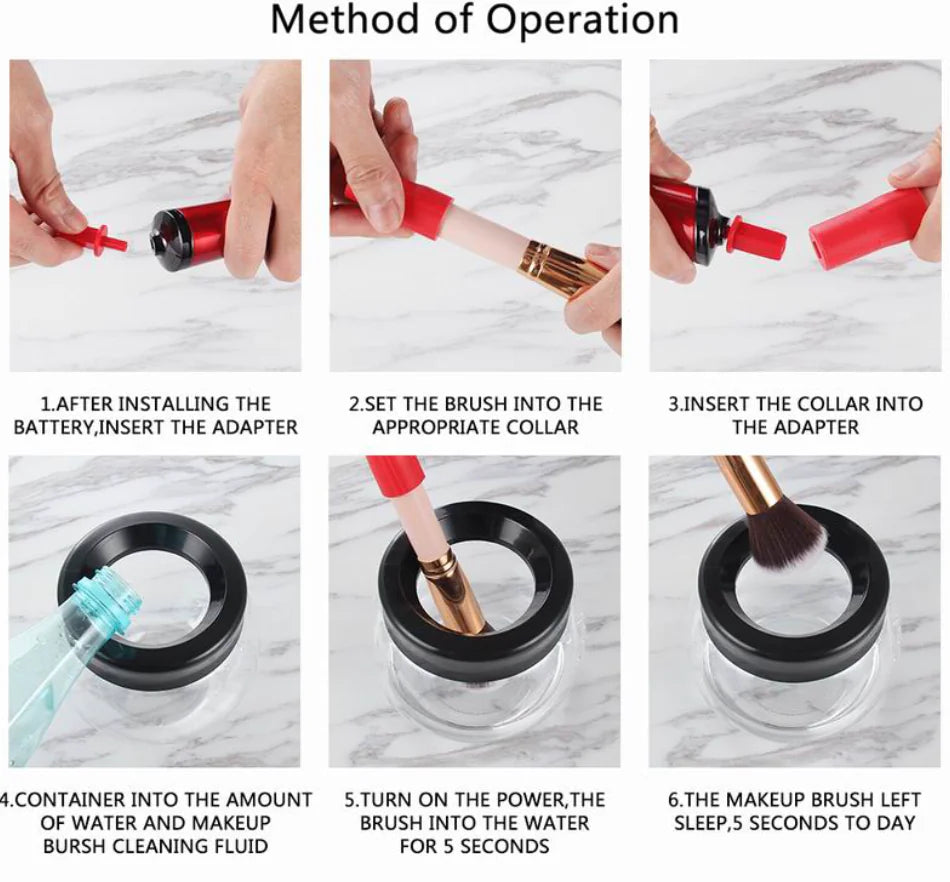 Method of Operation

1.AFTER INSTALLING THE BATTERY,INSERT THE ADAPTER

2.SET THE BRUSH INTO THE APPROPRIATE COLLAR

3.INSERT THE COLLAR INTO THE ADAPTER

4.CONTAINER INTO THE AMOUNT OF WATER AND MAKEUP BURSH CLEANING FLUID

5.TURN ON THE POWER,THE BRUSH INTO THE WATER FOR 5 SECONDS

6.THE MAKEUP BRUSH LEFT SLEEP,5 SECONDS TO DAY